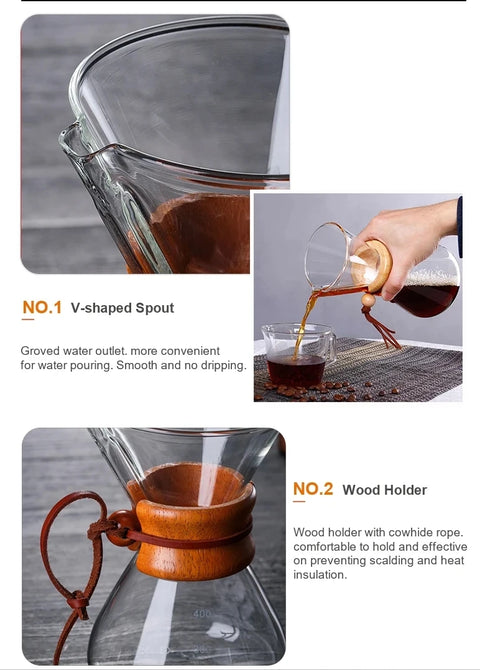 NO.1 V-shaped Spout

Groved water outlet. more convenient for water pouring. Smooth and no dripping.

NO.2 Wood Holder

Wood holder with cowhide rope. comfortable to hold and effective on preventing scalding and heat insulation.

400